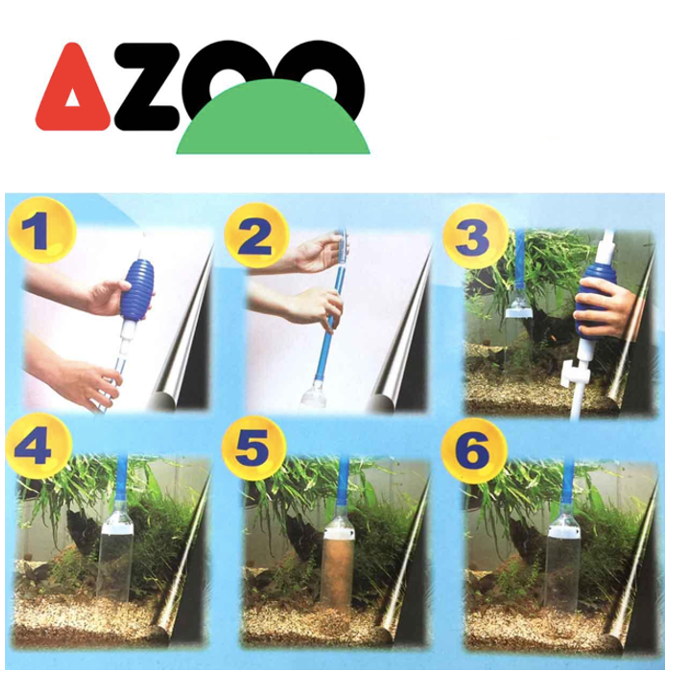 AZOO

1

2

3

4

5

6